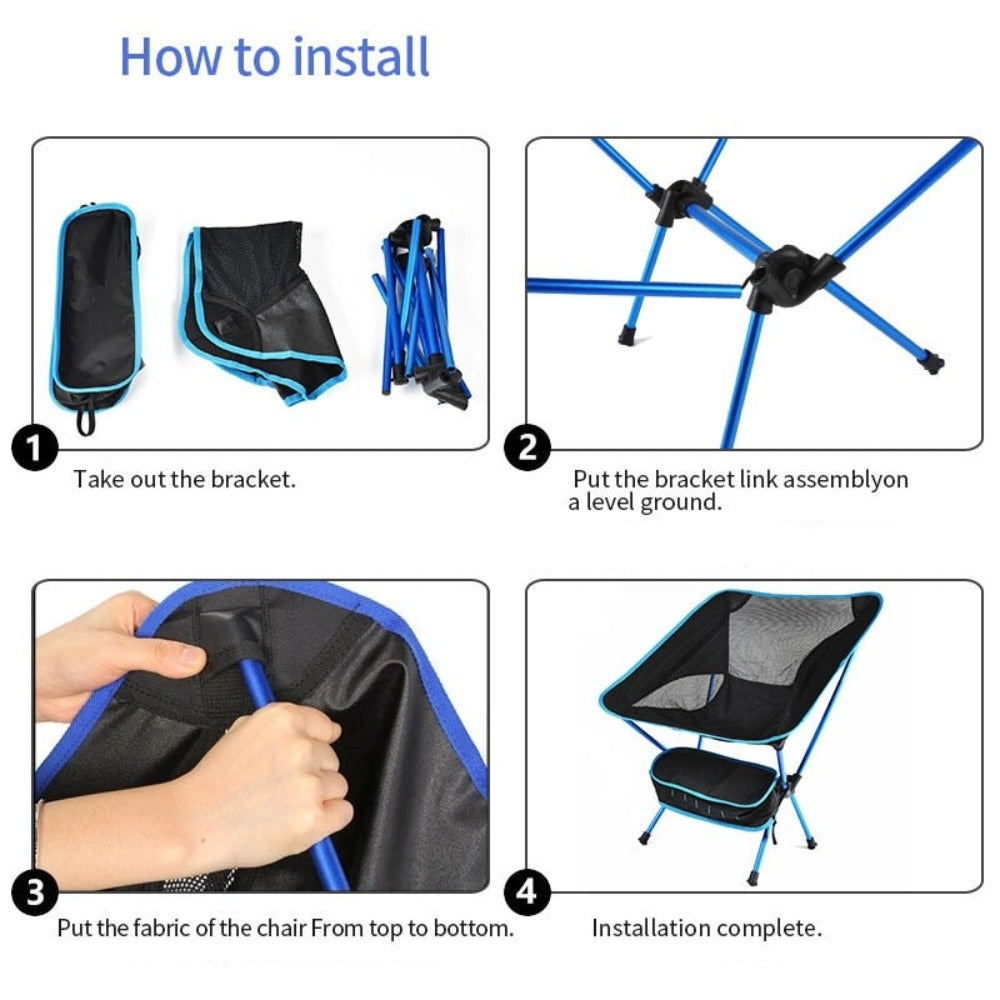 How to install

1

Take out the bracket.

2

Put the bracket link assemblyon a level ground.

3

Put the fabric of the chair From top to bottom.

4

Installation complete.